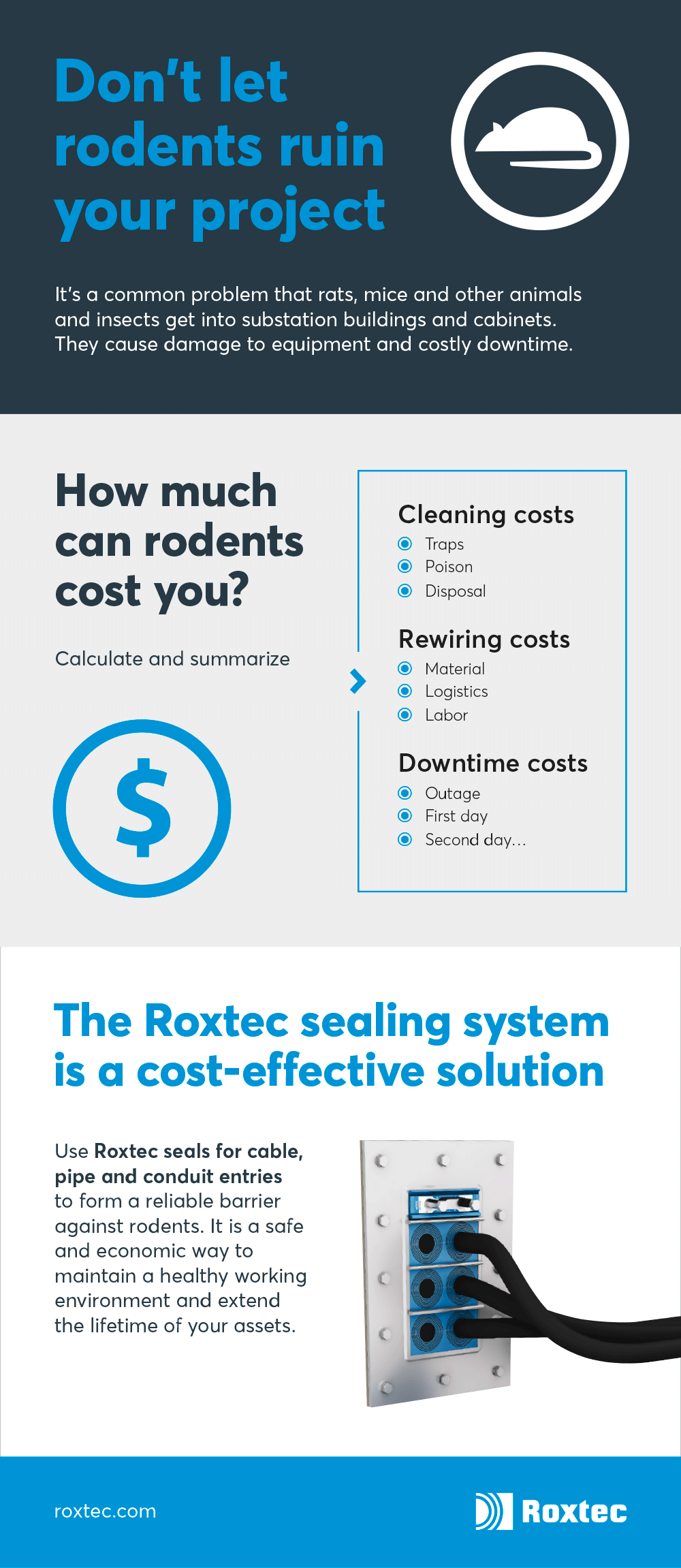 Don't let rodents ruin your project

It's a common problem that rats, mice and other animals and insects get into substation buildings and cabinets. They cause damage to equipment and costly downtime.

How much can rodents cost you?

Calculate and summarize

$

Cleaning costs
Traps
Poison
Disposal

Rewiring costs
Material
Logistics
Labor

Downtime costs
Outage
First day
Second day...

The Roxtec sealing system is a cost-effective solution

Use Roxtec seals for cable, pipe and conduit entries to form a reliable barrier against rodents. It is a safe and economic way to maintain a healthy working environment and extend the lifetime of your assets.

roxtec.com

Roxtec