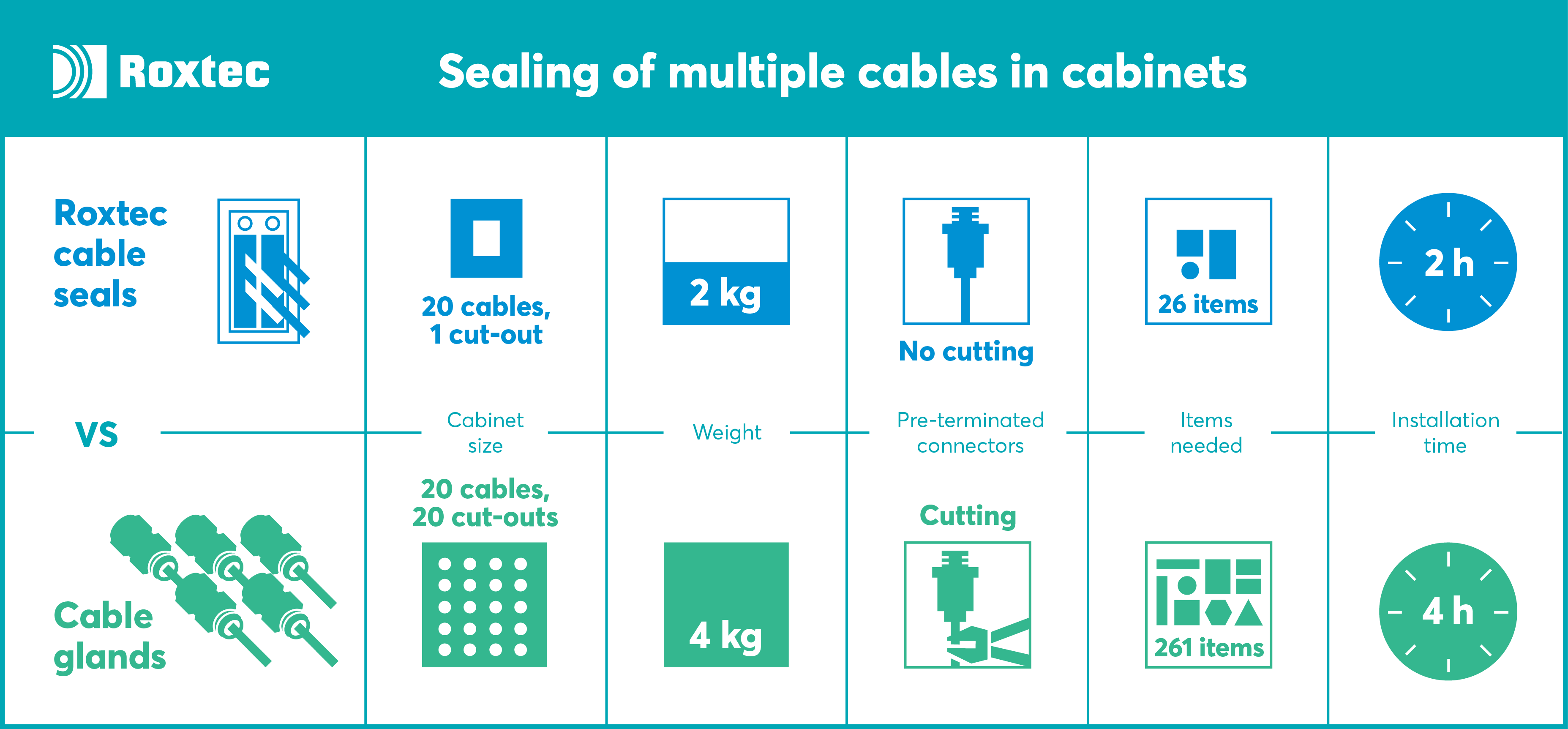 Roxtec

Sealing of multiple cables in cabinets

Roxtec cable seals

20 cables, 1 cut-out

2 kg

No cutting

26 items

2 h

VS

Cabinet size

Weight

Pre-terminated connectors

Items needed

Installation time

Cable glands

20 cables, 20 cut-outs

4 kg

Cutting

261 items

4 h